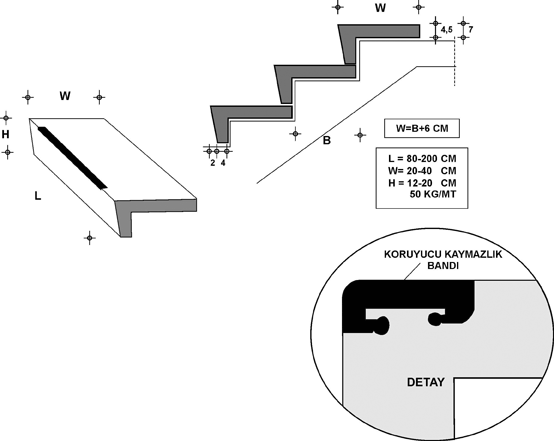 W

4,5

7

W

H

L

2 4

B

W=B+6 CM

L = 80-200 CM
W= 20-40 CM
H = 12-20 CM
50 KG/MT

KORUYUCU KAYMAZLIK BANDI

DETAY